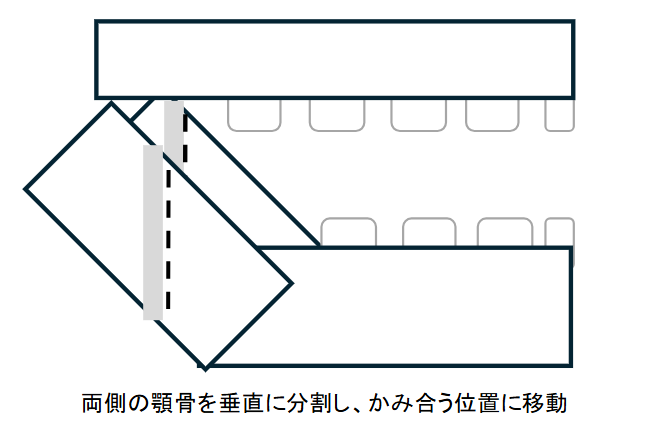 両側の顎骨を垂直に分割し、かみ合う位置に移動